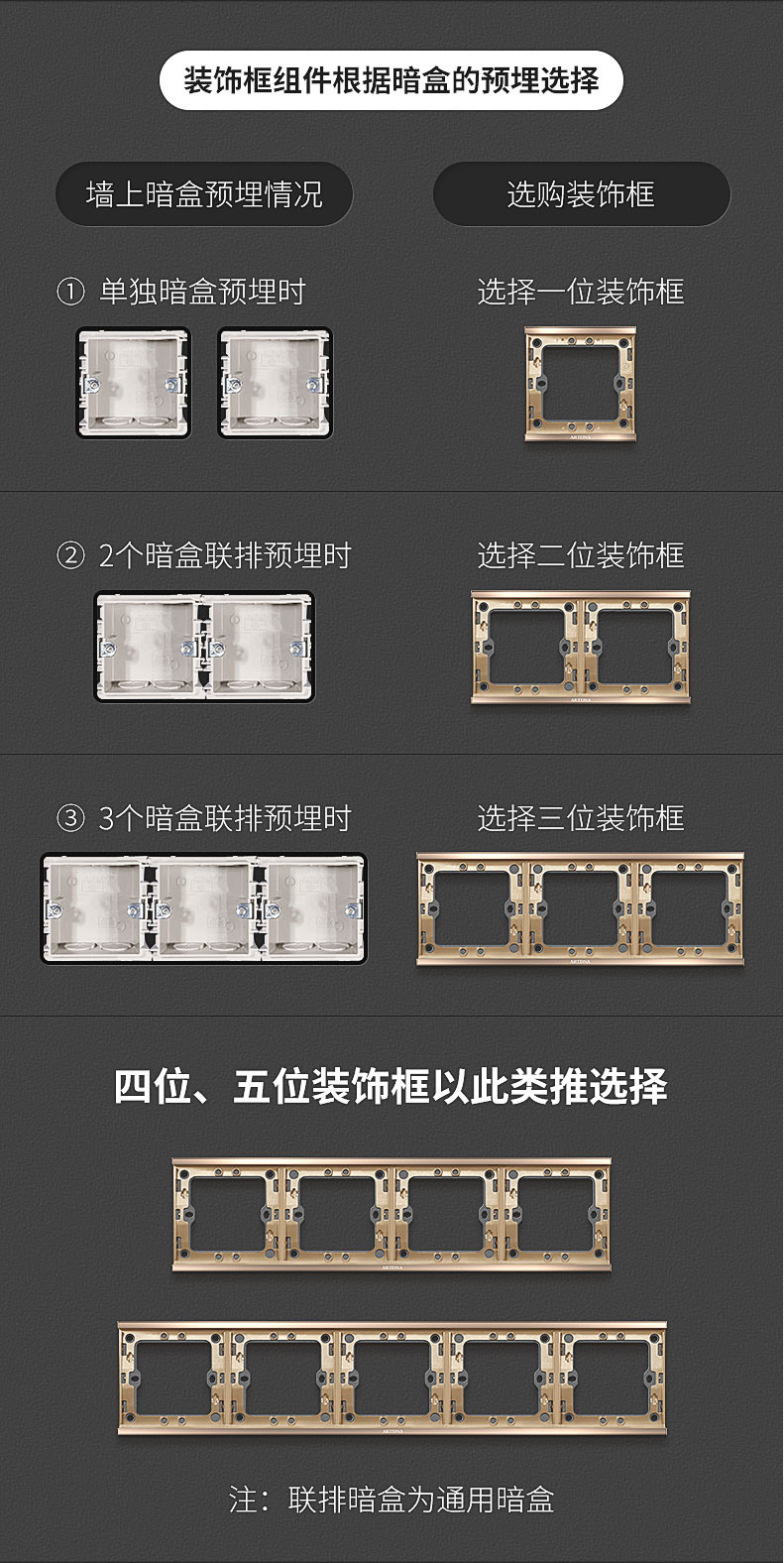 装饰框组件根据暗盒的预埋选择

墙上暗盒预埋情况

选购装饰框

① 单独暗盒预埋时

选择一位装饰框

② 2个暗盒联排预埋时

选择二位装饰框

③ 3个暗盒联排预埋时

选择三位装饰框

四位、五位装饰框以此类推选择

注：联排暗盒为通用暗盒