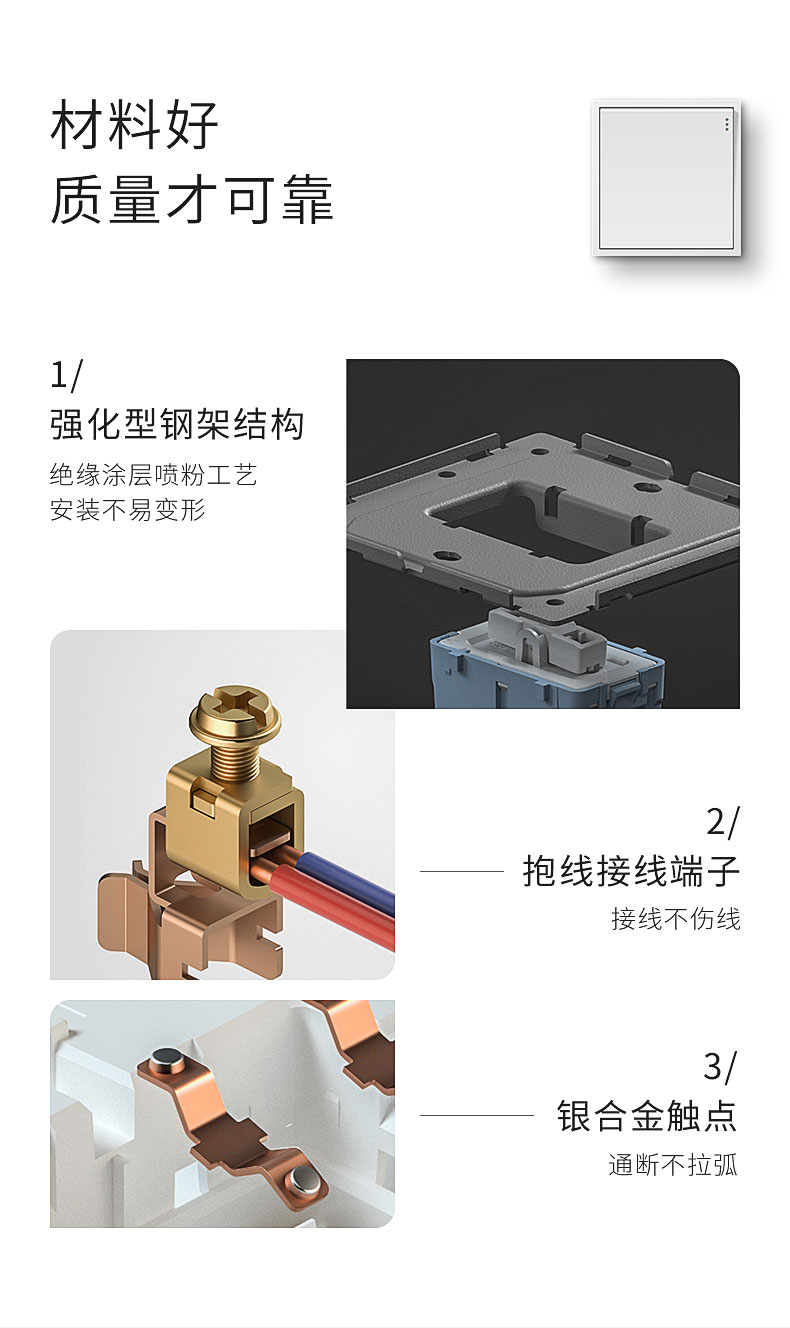 材料好
质量才可靠

1/
强化型钢架结构
绝缘涂层喷粉工艺
安装不易变形

2/
抱线接线端子
接线不伤线

3/
银合金触点
通断不拉弧